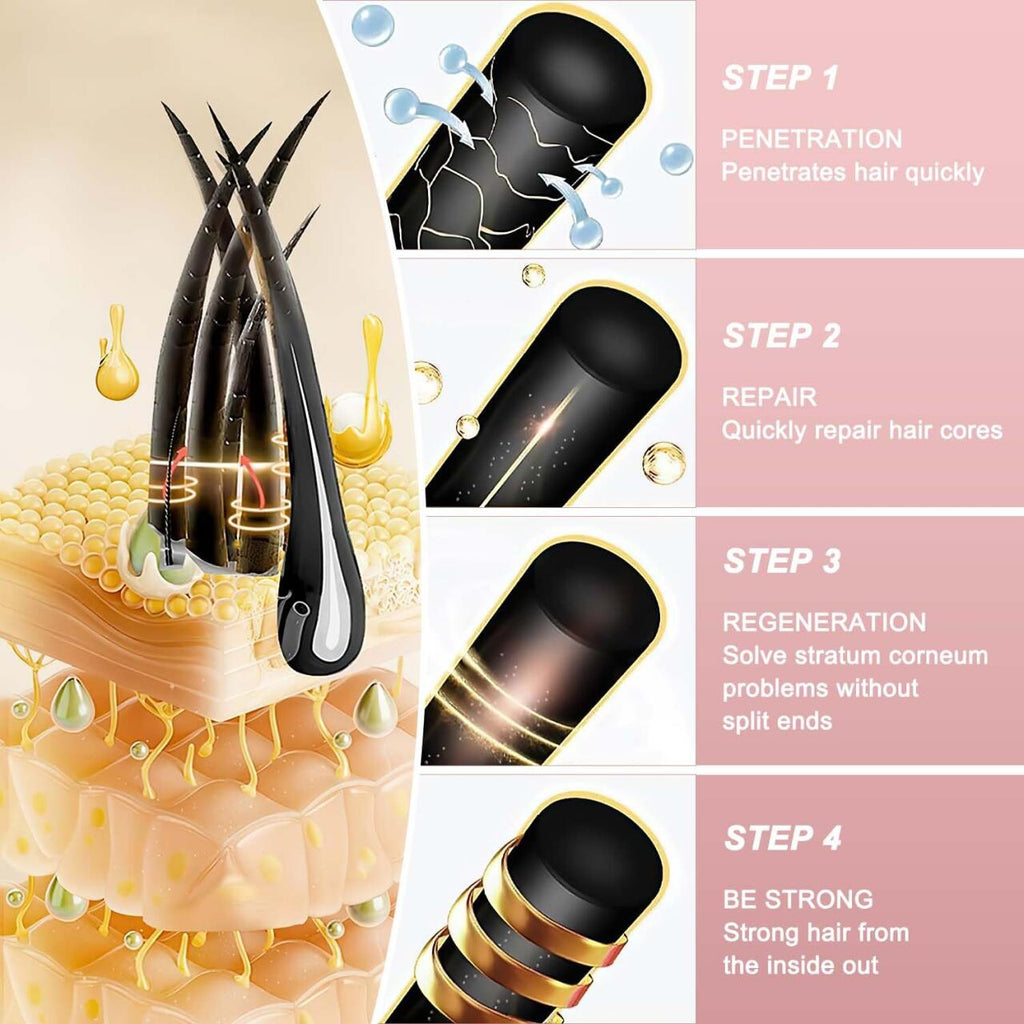 STEP 1

PENETRATION
Penetrates hair quickly

STEP 2

REPAIR
Quickly repair hair cores

STEP 3

REGENERATION
Solve stratum corneum problems without split ends

STEP 4

BE STRONG
Strong hair from the inside out