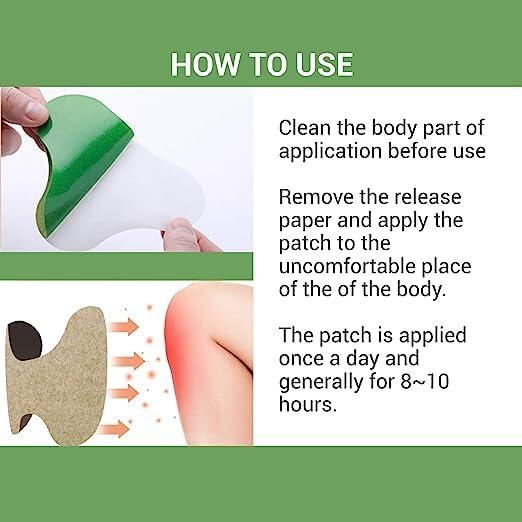 HOW TO USE

Clean the body part of application before use

Remove the release paper and apply the patch to the uncomfortable place of the of the body.

The patch is applied once a day and generally for 8~10 hours.