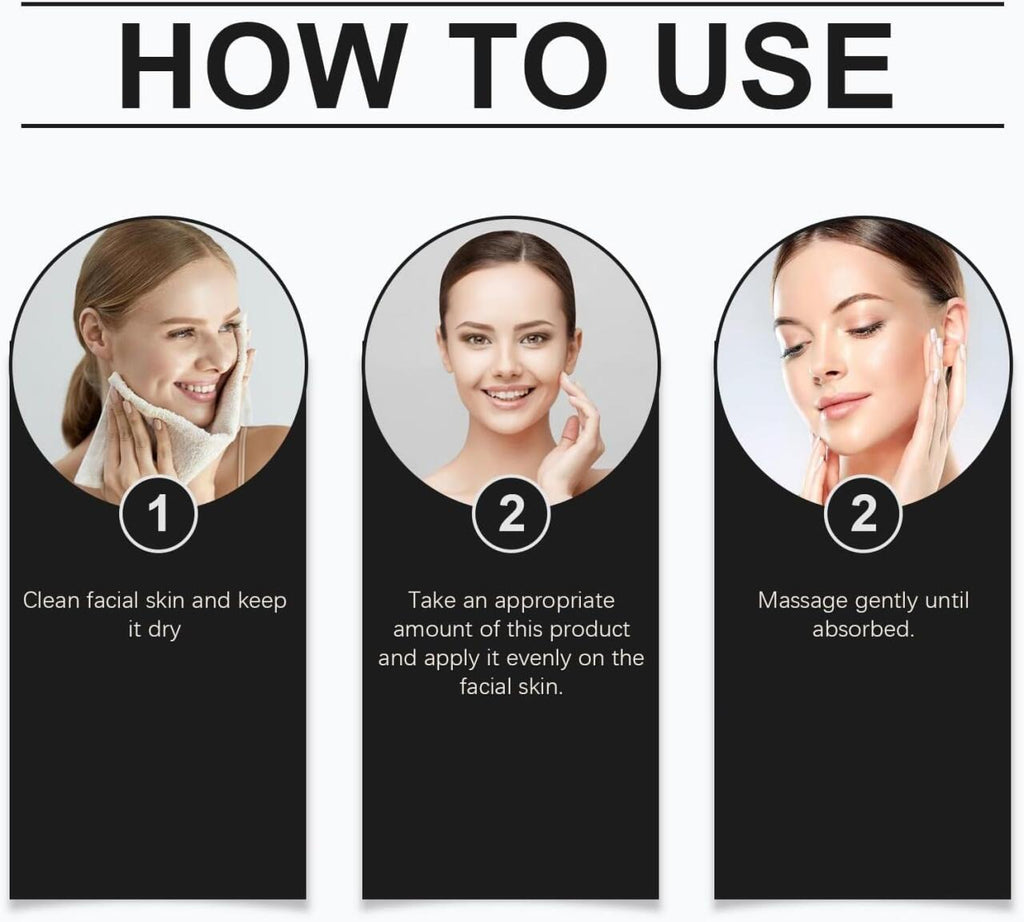 HOW TO USE

1

Clean facial skin and keep it dry

2

Take an appropriate amount of this product and apply it evenly on the facial skin.

2

Massage gently until absorbed.